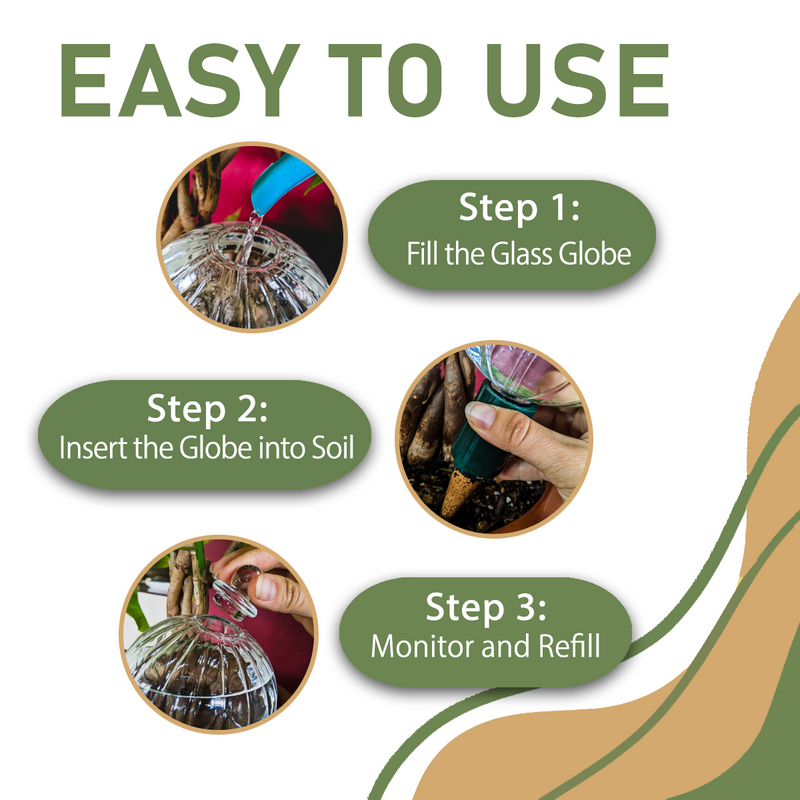 EASY TO USE

Step 1:
Fill the Glass Globe

Step 2:
Insert the Globe into Soil

Step 3:
Monitor and Refill