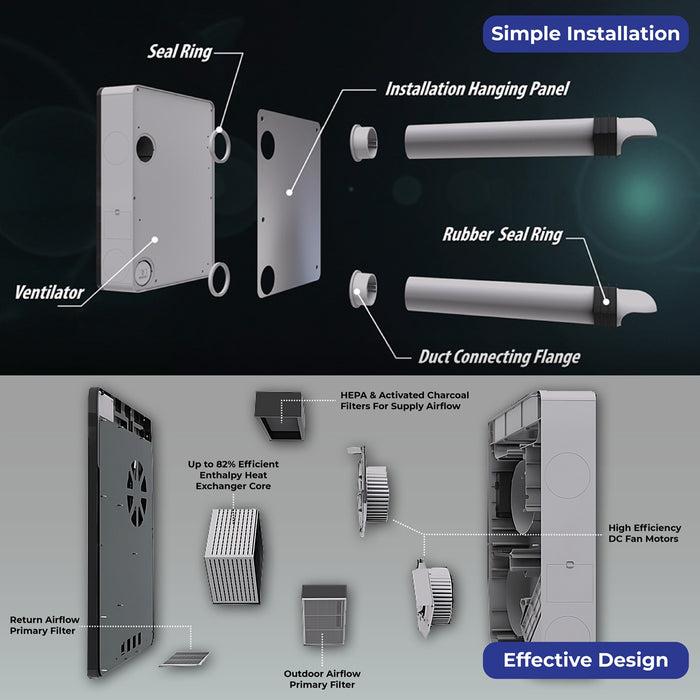 Simple Installation

Seal Ring

Installation Hanging Panel

Rubber Seal Ring

Ventilator

Duct Connecting Flange

HEPA & Activated Charcoal Filters For Supply Airflow

Up to 82% Efficient Enthalpy Heat Exchanger Core

High Efficiency DC Fan Motors

Return Airflow Primary Filter

Outdoor Airflow Primary Filter

Effective Design