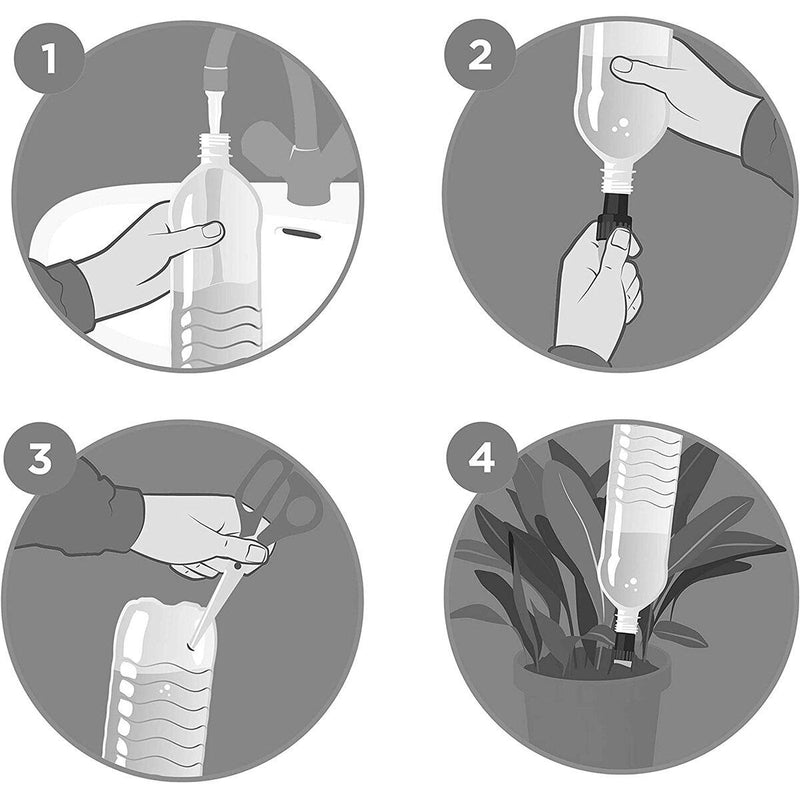 1

2

3

4