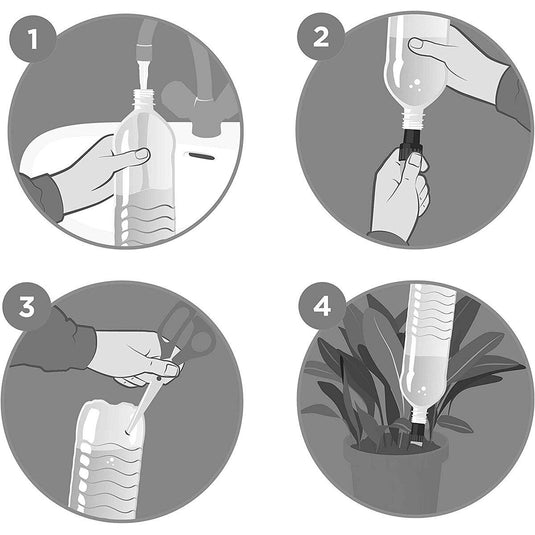 1

2

3

4