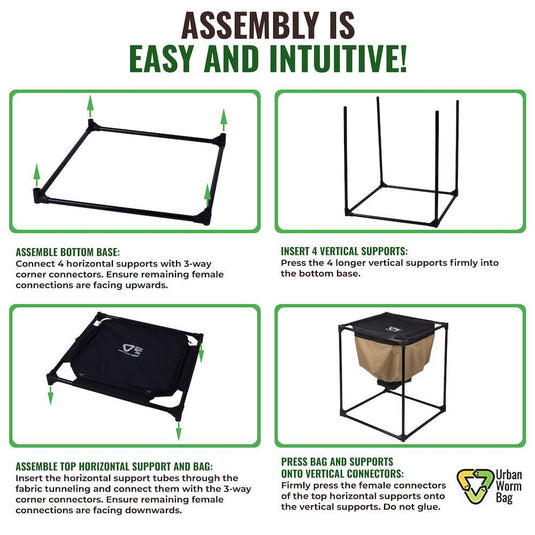 ASSEMBLY IS
EASY AND INTUITIVE!

ASSEMBLE BOTTOM BASE:
Connect 4 horizontal supports with 3-way corner connectors. Ensure remaining female connections are facing upwards.

INSERT 4 VERTICAL SUPPORTS:
Press the 4 longer vertical supports firmly into the bottom base.

ASSEMBLE TOP HORIZONTAL SUPPORT AND BAG:
Insert the horizontal support tubes through the fabric tunneling and connect them with the 3-way corner connectors. Ensure remaining female connections are facing downwards.

PRESS BAG AND SUPPORTS ONTO VERTICAL CONNECTORS:
Firmly press the female connectors of the top horizontal supports onto the vertical supports. Do not glue.

Urban Worm Bag