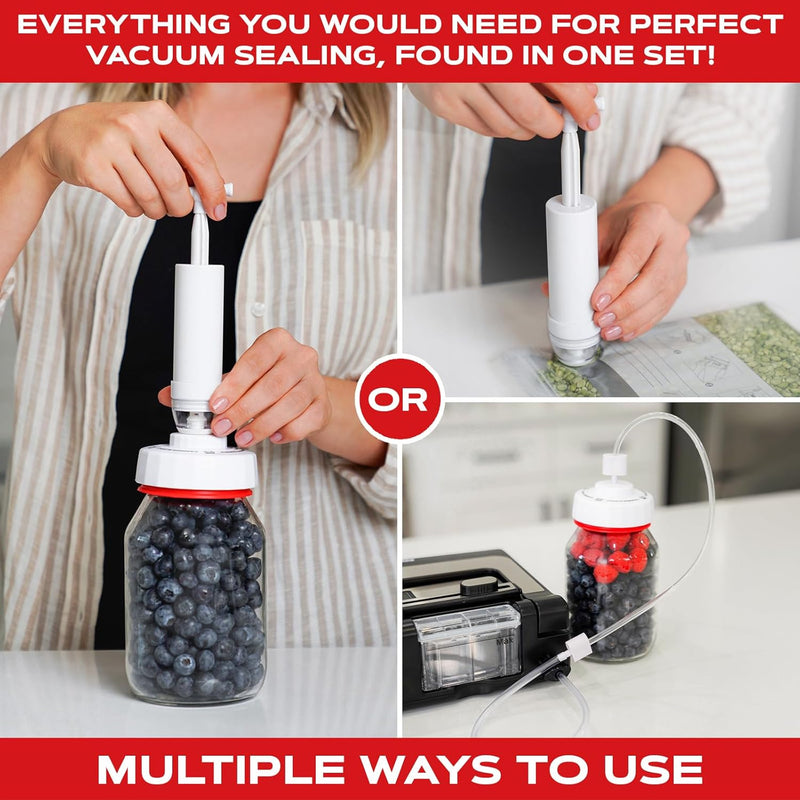 EVERYTHING YOU WOULD NEED FOR PERFECT VACUUM SEALING, FOUND IN ONE SET!

OR

Max

MULTIPLE WAYS TO USE