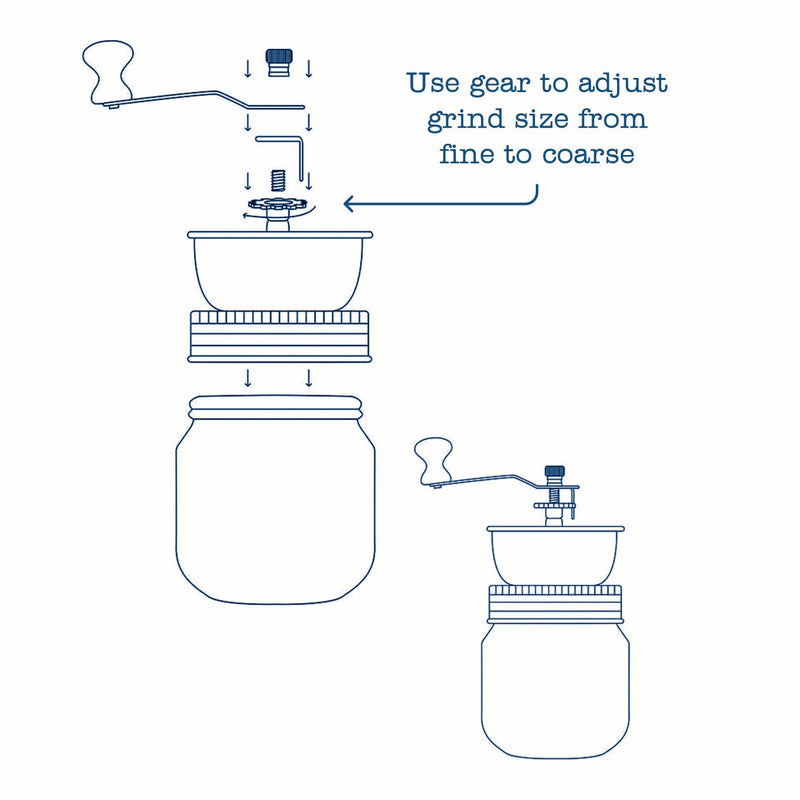 Use gear to adjust grind size from fine to coarse