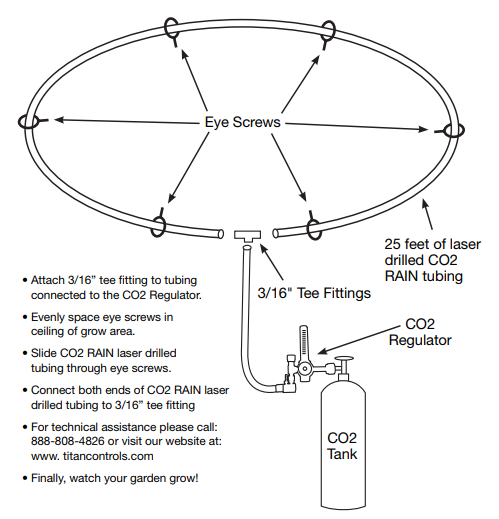 Eye Screws

25 feet of laser drilled CO2 RAIN tubing

3/16" Tee Fittings

CO2 Regulator

CO2 Tank

• Attach 3/16” tee fitting to tubing connected to the CO2 Regulator.

• Evenly space eye screws in ceiling of grow area.

• Slide CO2 RAIN laser drilled tubing through eye screws.

• Connect both ends of CO2 RAIN laser drilled tubing to 3/16” tee fitting

• For technical assistance please call: 888-808-4826 or visit our website at: www. titancontrols.com

• Finally, watch your garden grow!